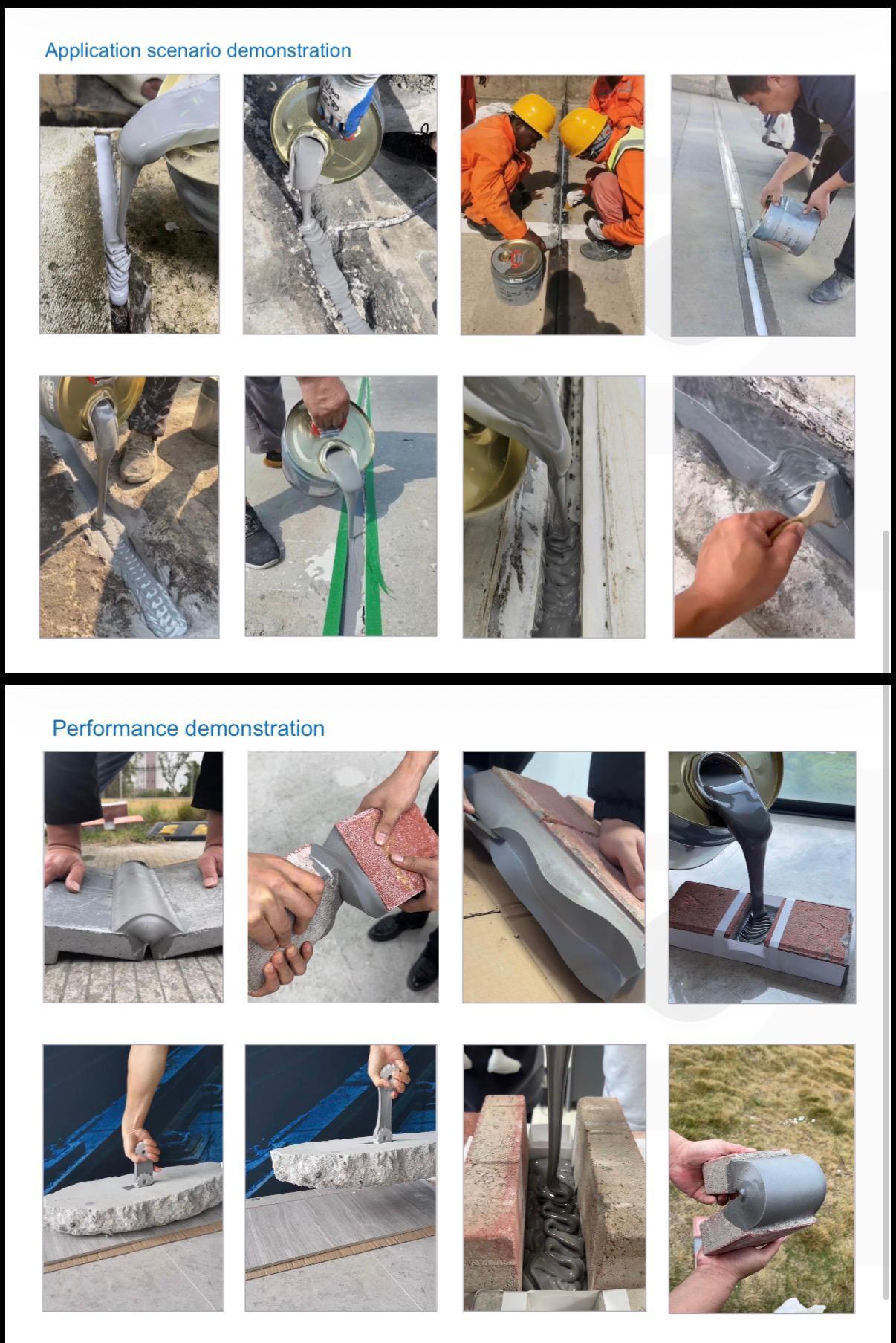 Application scenario demonstration

Performance demonstration