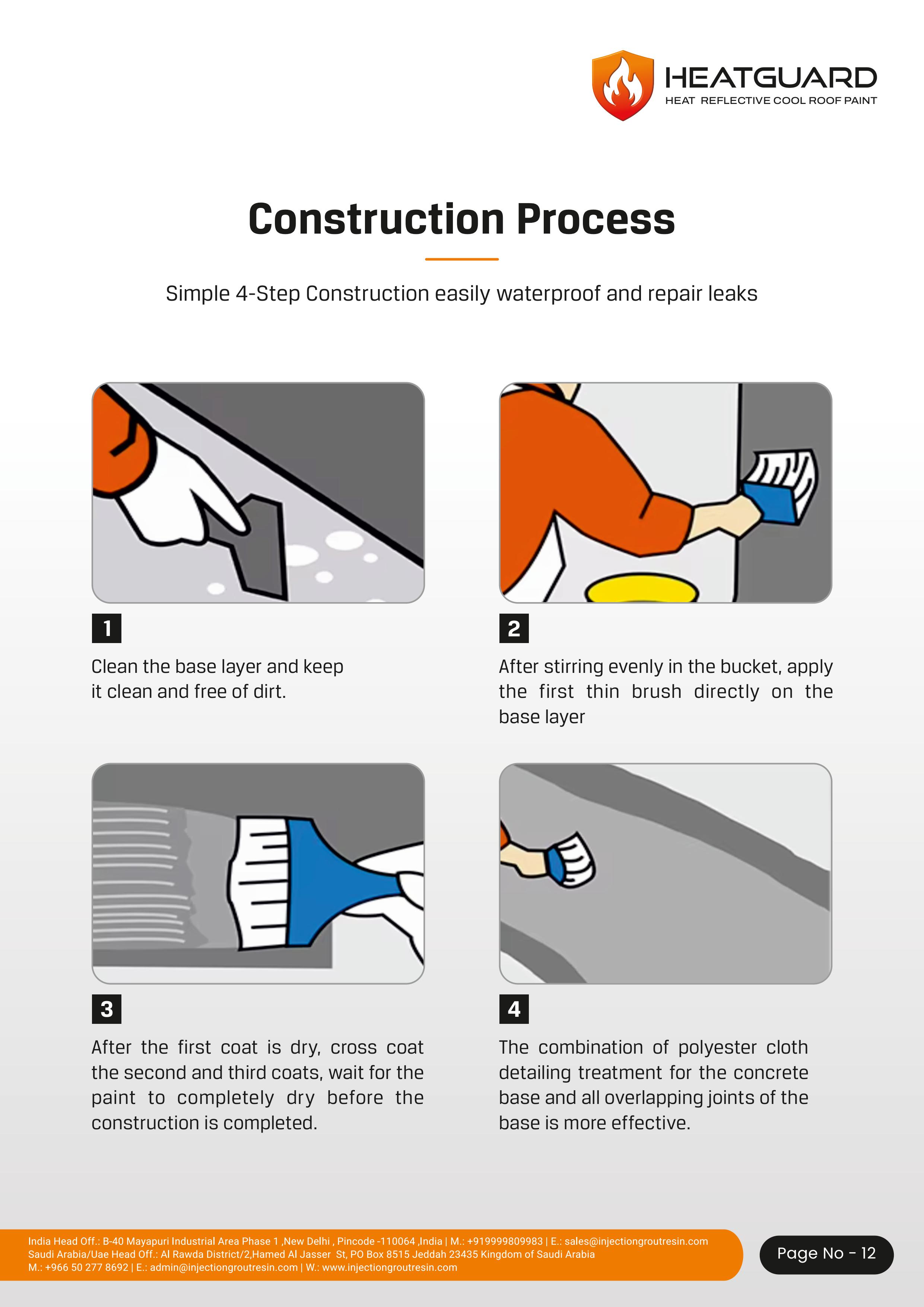 HEATGUARD
HEAT REFLECTIVE COOL ROOF PAINT

Construction Process

Simple 4-Step Construction easily waterproof and repair leaks

1

Clean the base layer and keep it clean and free of dirt.

2

After stirring evenly in the bucket, apply the first thin brush directly on the base layer

3

After the first coat is dry, cross coat the second and third coats, wait for the paint to completely dry before the construction is completed.

4

The combination of polyester cloth detailing treatment for the concrete base and all overlapping joints of the base is more effective.

India Head Off.: B-40 Mayapuri Industrial Area Phase 1 ,New Delhi , Pincode -110064 ,India | M.: +919999809983 | E.: sales@injectiongroutresin.com
Saudi Arabia/Uae Head Off.: Al Rawda District/2,Hamed Al Jasser St, PO Box 8515 Jeddah 23435 Kingdom of Saudi Arabia
M.: +966 50 277 8692 | E.: admin@injectiongroutresin.com | W.: www.injectiongroutresin.com

Page No - 12