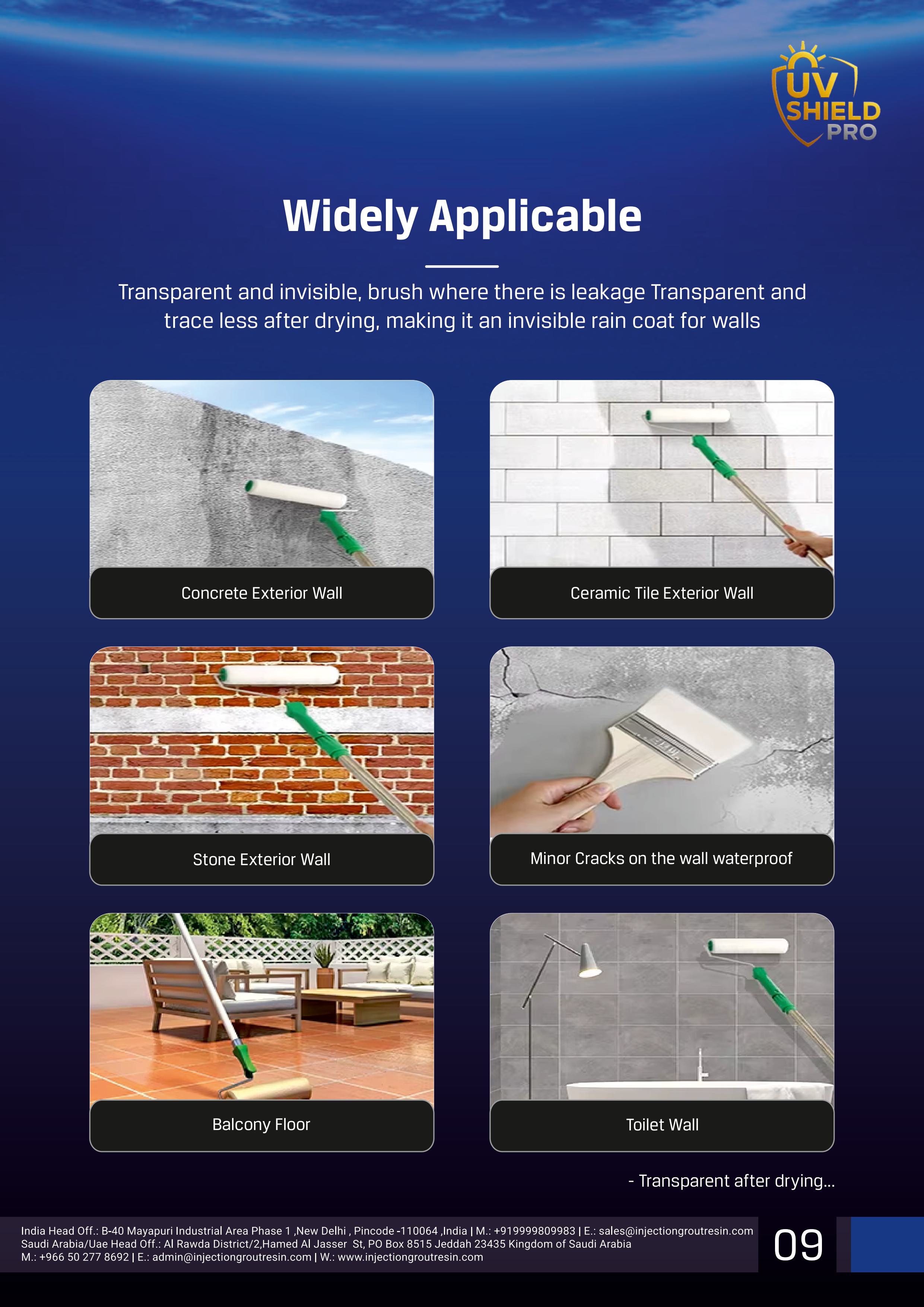 UV SHIELD PRO

Widely Applicable

Transparent and invisible, brush where there is leakage Transparent and trace less after drying, making it an invisible rain coat for walls

Concrete Exterior Wall

Ceramic Tile Exterior Wall

Stone Exterior Wall

Minor Cracks on the wall waterproof

Balcony Floor

Toilet Wall

- Transparent after drying...

India Head Off.: B-40 Mayapuri Industrial Area Phase 1 ,New Delhi , Pincode -110064 ,India | M.: +919999809983 | E.: sales@injectiongroutresin.com
Saudi Arabia/Uae Head Off.: Al Rawda District/2,Hamed Al Jasser St, PO Box 8515 Jeddah 23435 Kingdom of Saudi Arabia
M.: +966 50 277 8692 | E.: admin@injectiongroutresin.com | W.: www.injectiongroutresin.com

09