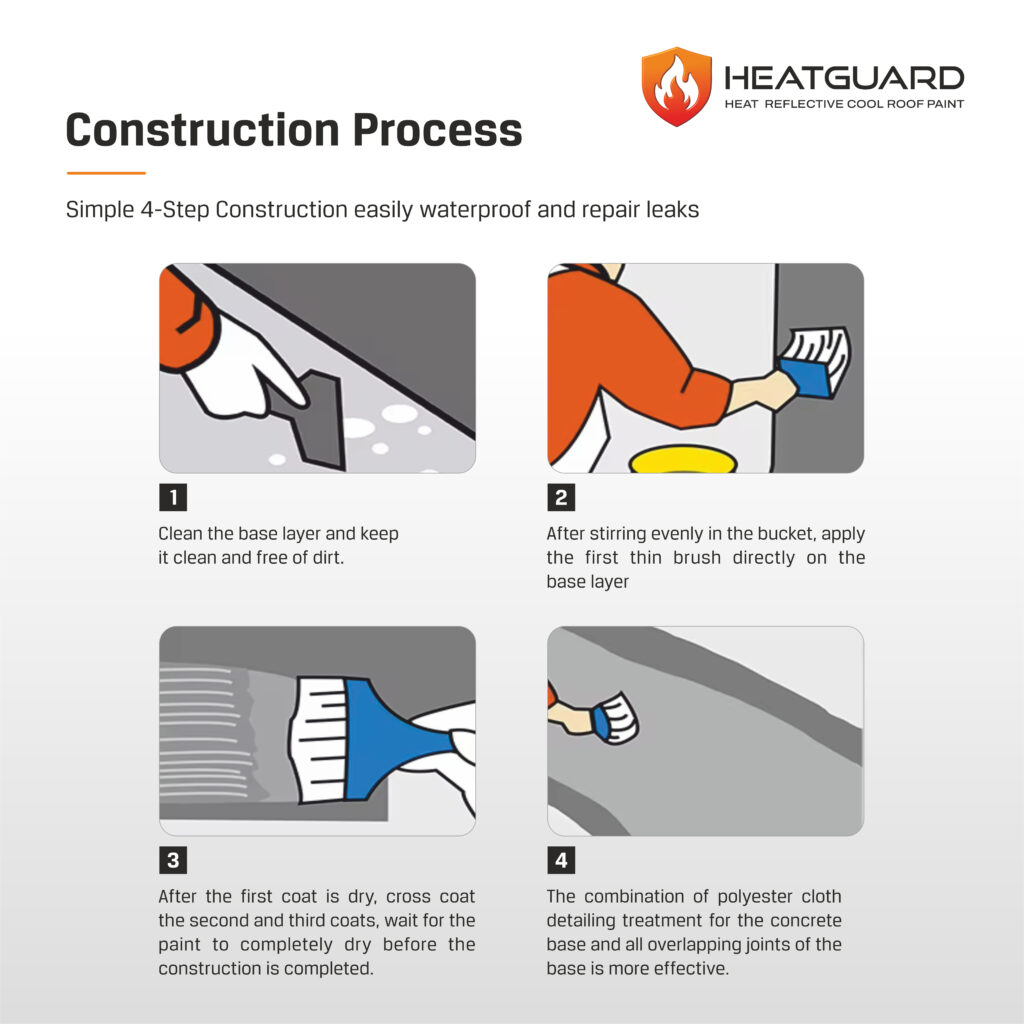 HEATGUARD
HEAT REFLECTIVE COOL ROOF PAINT

Construction Process

Simple 4-Step Construction easily waterproof and repair leaks

1

Clean the base layer and keep it clean and free of dirt.

2

After stirring evenly in the bucket, apply the first thin brush directly on the base layer

3

After the first coat is dry, cross coat the second and third coats, wait for the paint to completely dry before the construction is completed.

4

The combination of polyester cloth detailing treatment for the concrete base and all overlapping joints of the base is more effective.