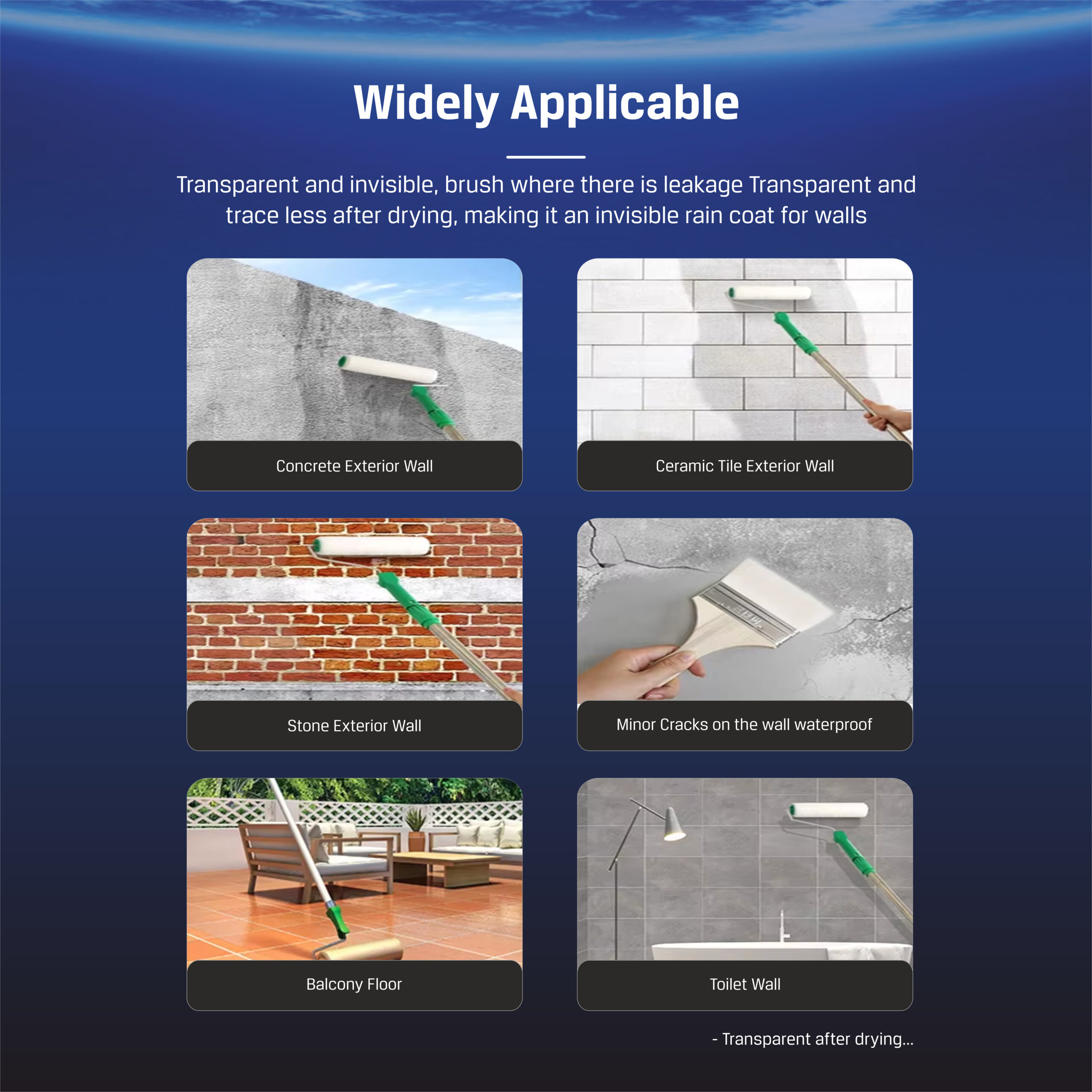 Widely Applicable

Transparent and invisible, brush where there is leakage Transparent and trace less after drying, making it an invisible rain coat for walls

Concrete Exterior Wall

Ceramic Tile Exterior Wall

Stone Exterior Wall

Minor Cracks on the wall waterproof

Balcony Floor

Toilet Wall

- Transparent after drying...